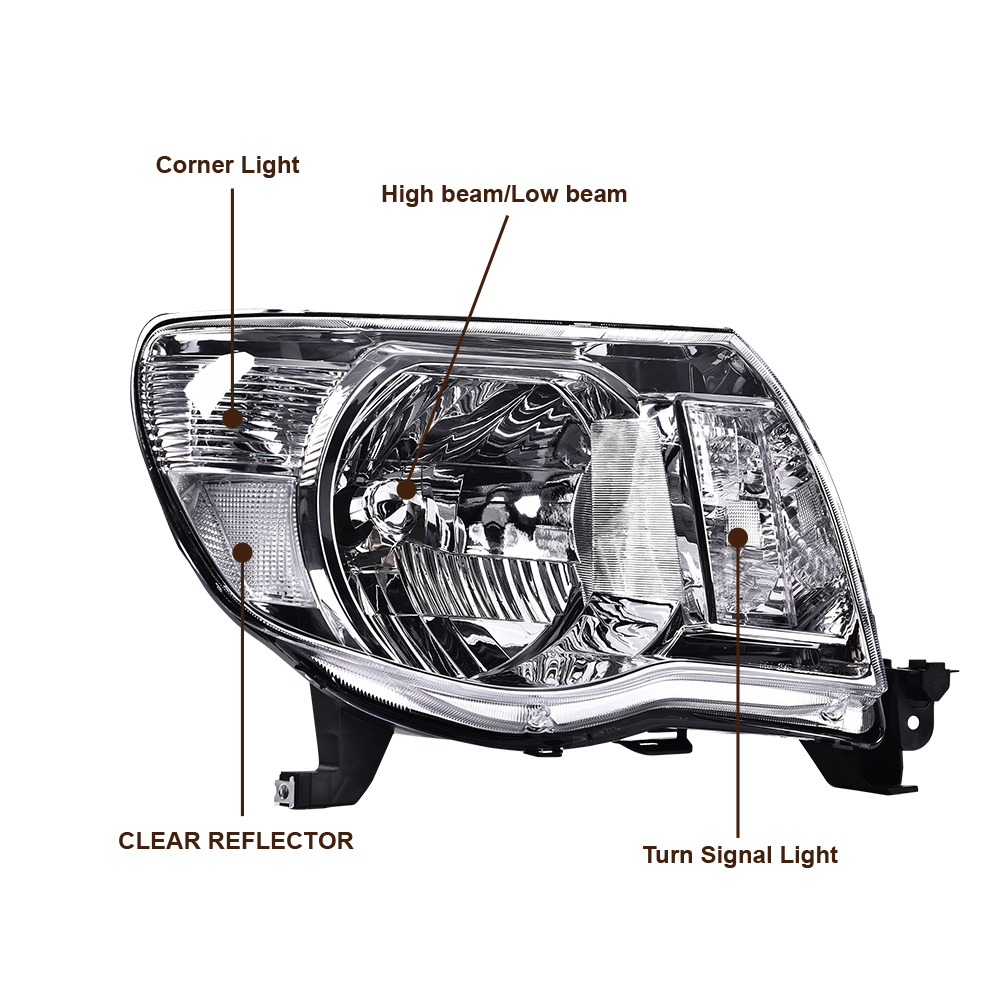 Corner Light

High beam/Low beam

CLEAR REFLECTOR

Turn Signal Light